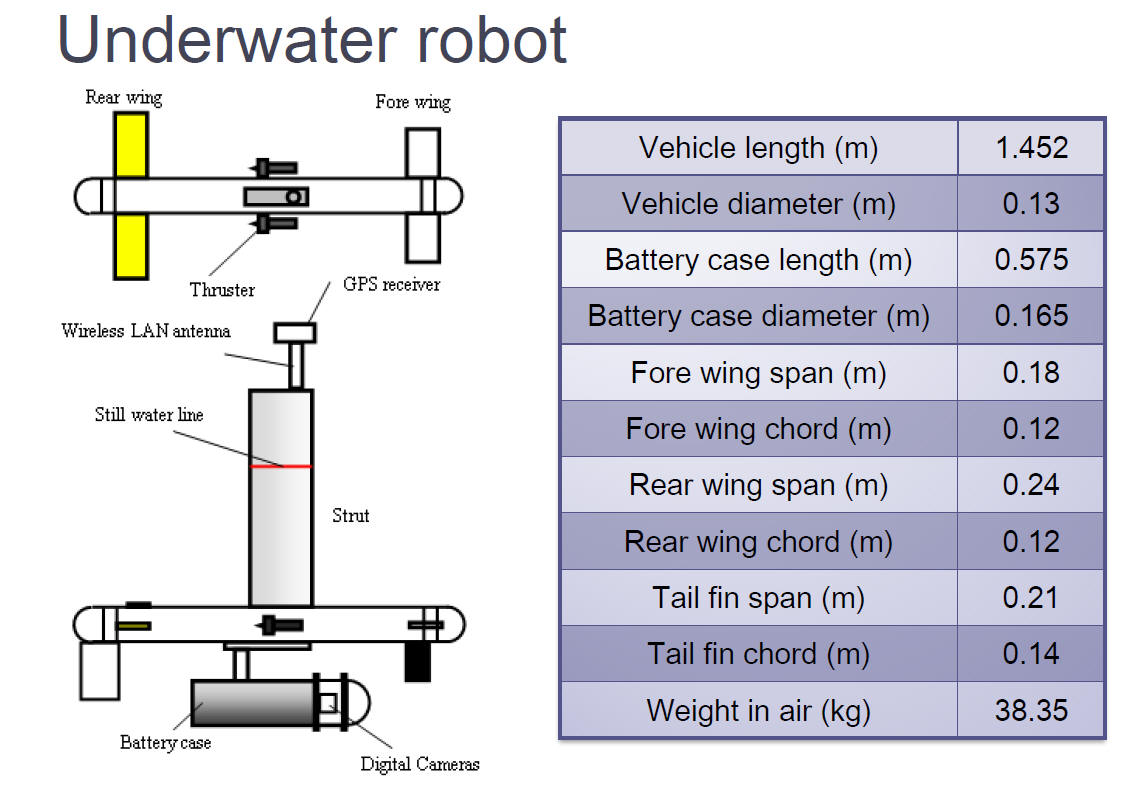 Underwater robot

Rear wing
Fore wing
Thruster
GPS receiver
Wireless LAN antenna
Still water line
Strut
Battery case
Digital Cameras

| Vehicle length (m) | 1.452 |
|---|---|
| Vehicle diameter (m) | 0.13 |
| Battery case length (m) | 0.575 |
| Battery case diameter (m) | 0.165 |
| Fore wing span (m) | 0.18 |
| Fore wing chord (m) | 0.12 |
| Rear wing span (m) | 0.24 |
| Rear wing chord (m) | 0.12 |
| Tail fin span (m) | 0.21 |
| Tail fin chord (m) | 0.14 |
| Weight in air (kg) | 38.35 |