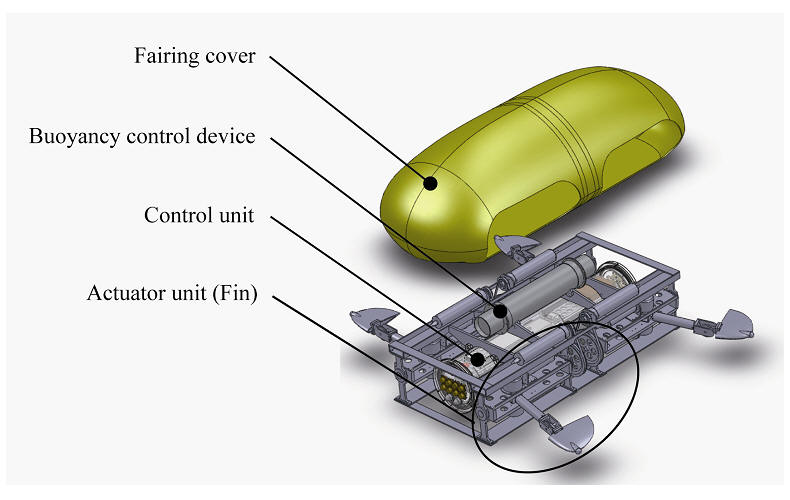 Fairing cover

Buoyancy control device

Control unit

Actuator unit (Fin)